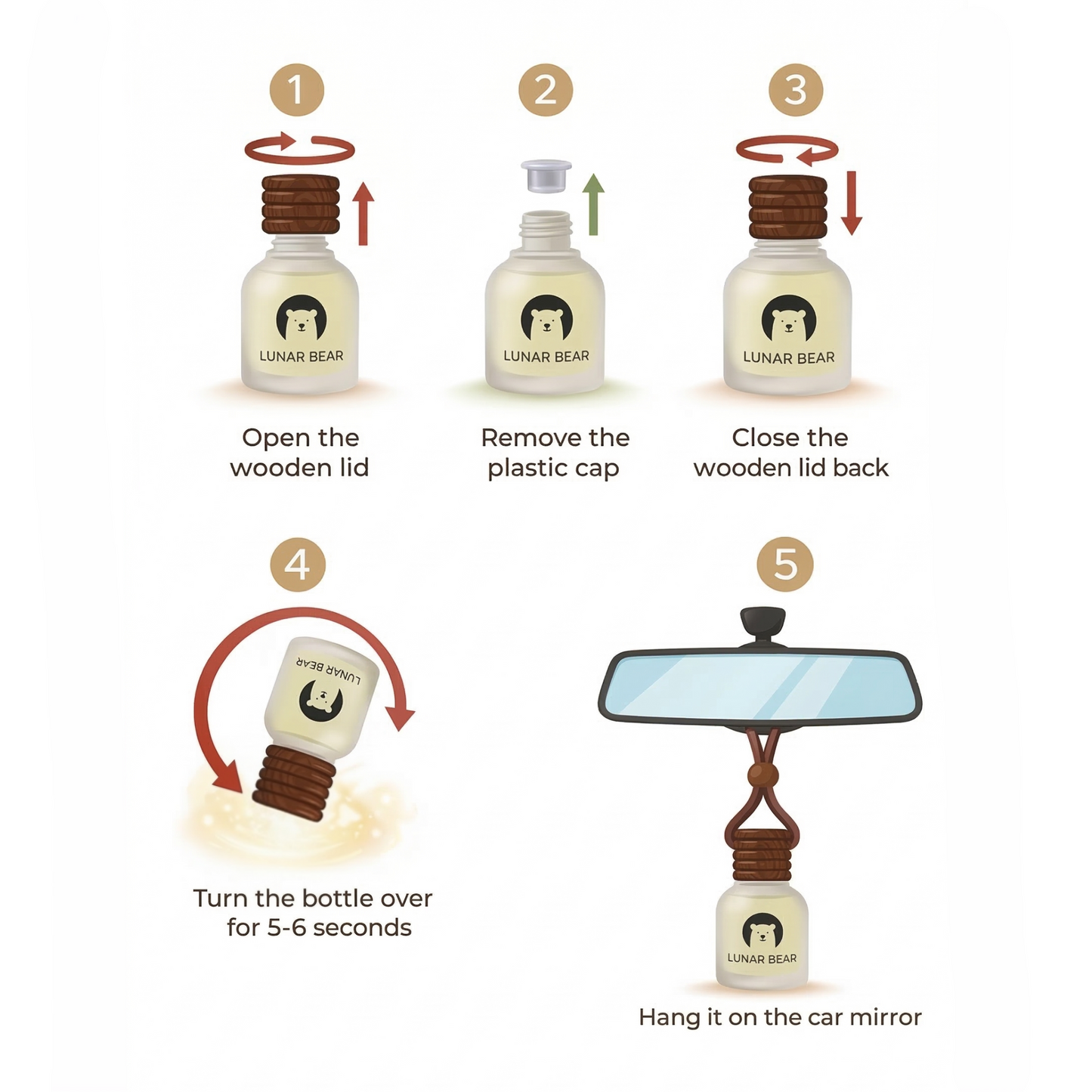 1

LUNAR BEAR

Open the wooden lid

2

LUNAR BEAR

Remove the plastic cap

3

LUNAR BEAR

Close the wooden lid back

4

LUNAR BEAR

Turn the bottle over for 5-6 seconds

5

LUNAR BEAR

Hang it on the car mirror